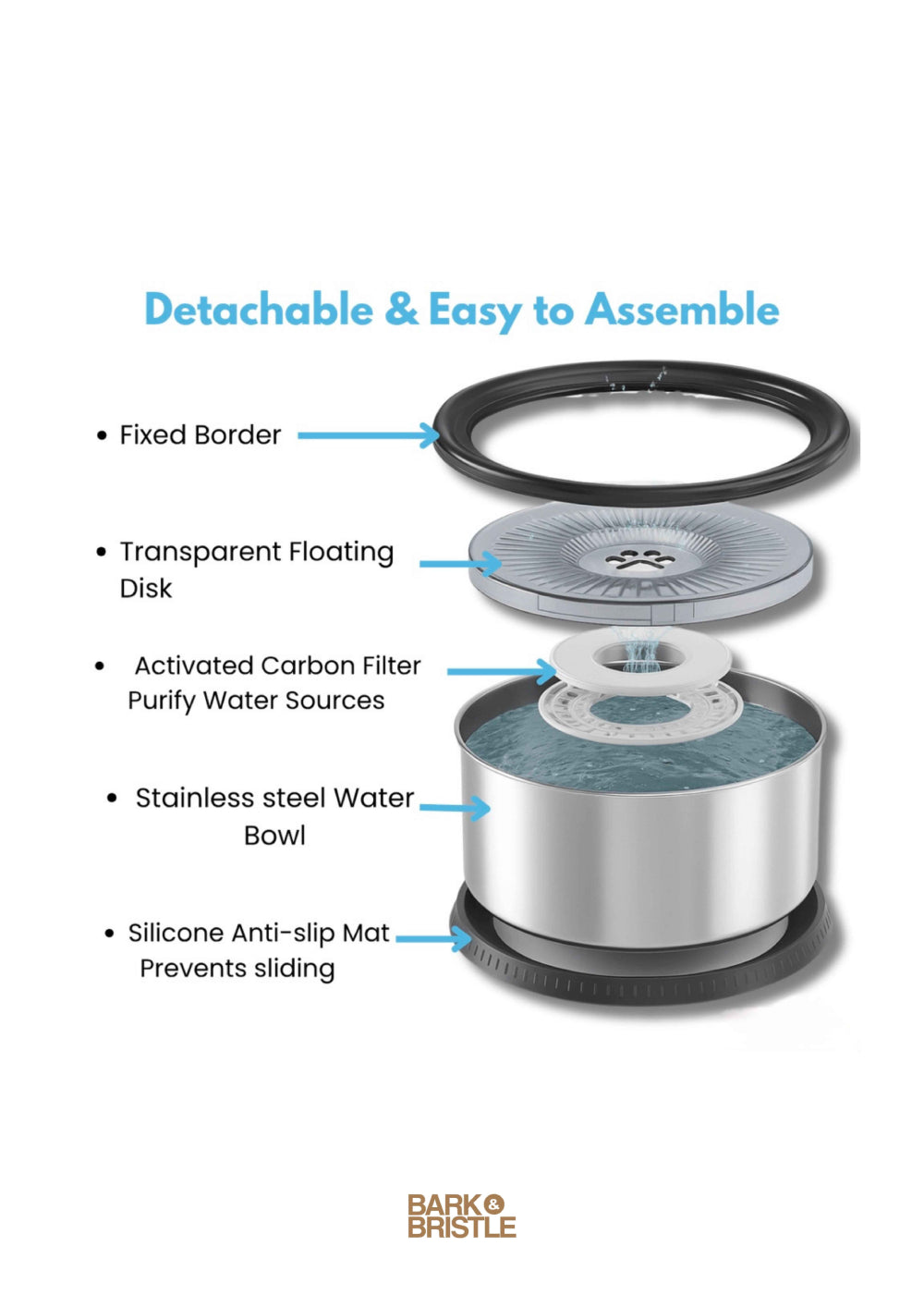 Detachable & Easy to Assemble

• Fixed Border

• Transparent Floating Disk

• Activated Carbon Filter Purify Water Sources

• Stainless steel Water Bowl

• Silicone Anti-slip Mat Prevents sliding

BARK & BRISTLE